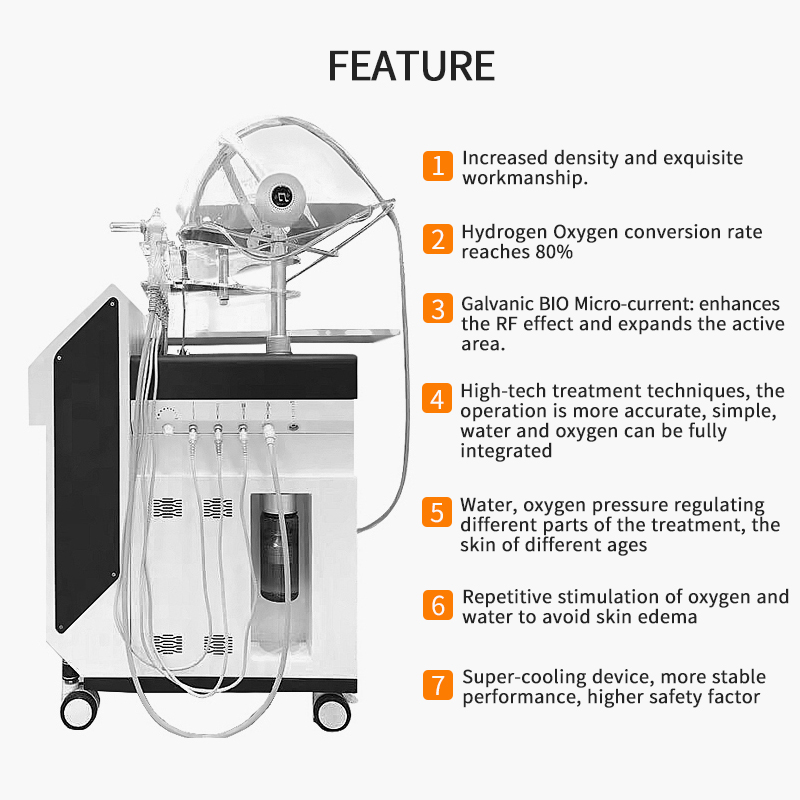 FEATURE

1 Increased density and exquisite workmanship.

2 Hydrogen Oxygen conversion rate reaches 80%

3 Galvanic BIO Micro-current: enhances the RF effect and expands the active area.

4 High-tech treatment techniques, the operation is more accurate, simple, water and oxygen can be fully integrated

5 Water, oxygen pressure regulating different parts of the treatment, the skin of different ages

6 Repetitive stimulation of oxygen and water to avoid skin edema

7 Super-cooling device, more stable performance, higher safety factor