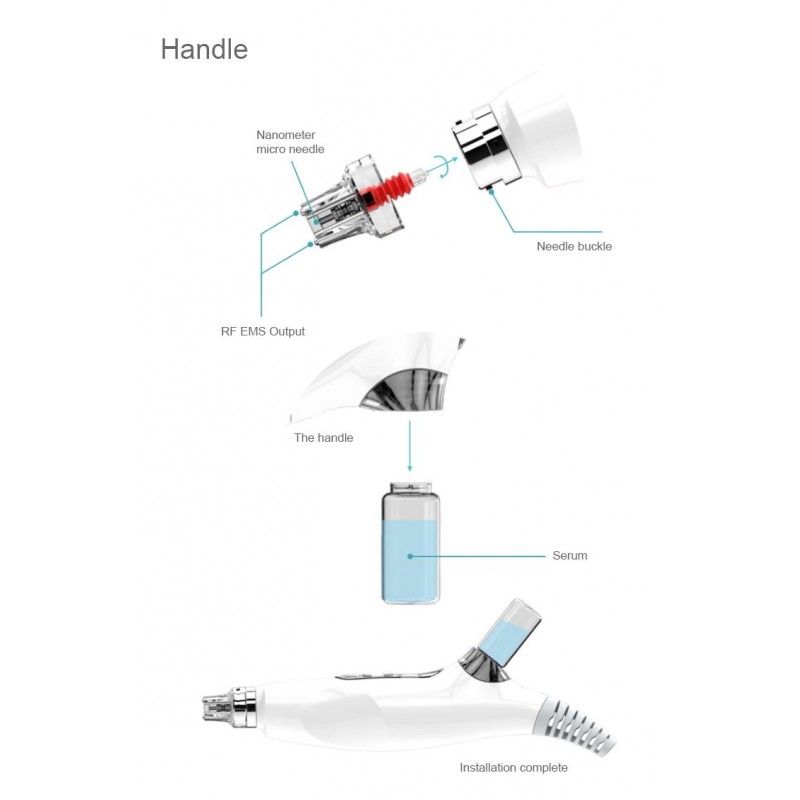 Handle

Nanometer micro needle

Needle buckle

RF EMS Output

The handle

Serum

Installation complete